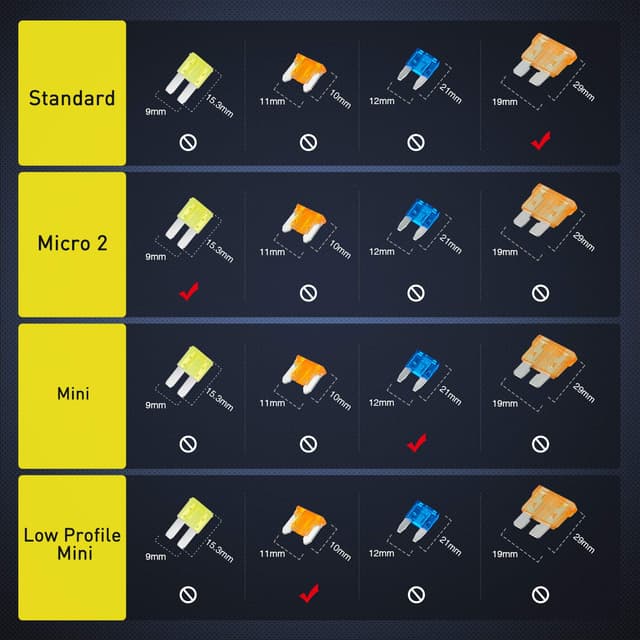 Standard
9mm 15.3mm
11mm 10mm
12mm 21mm
19mm 29mm

Micro 2
9mm 15.3mm
11mm 10mm
12mm 21mm
19mm 29mm

Mini
9mm 15.3mm
11mm 10mm
12mm 21mm
19mm 29mm

Low Profile Mini
9mm 15.3mm
11mm 10mm
12mm 21mm
19mm 29mm