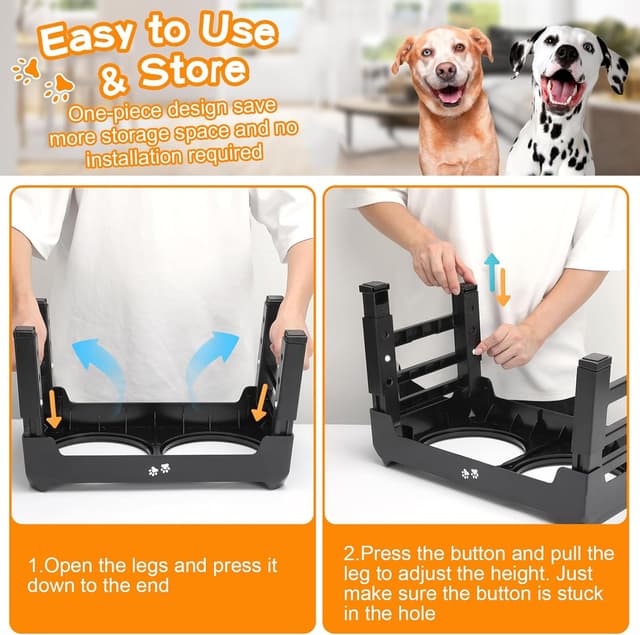 Easy to Use & Store

One-piece design save more storage space and no installation required

1.Open the legs and press it down to the end

2.Press the button and pull the leg to adjust the height. Just make sure the button is stuck in the hole