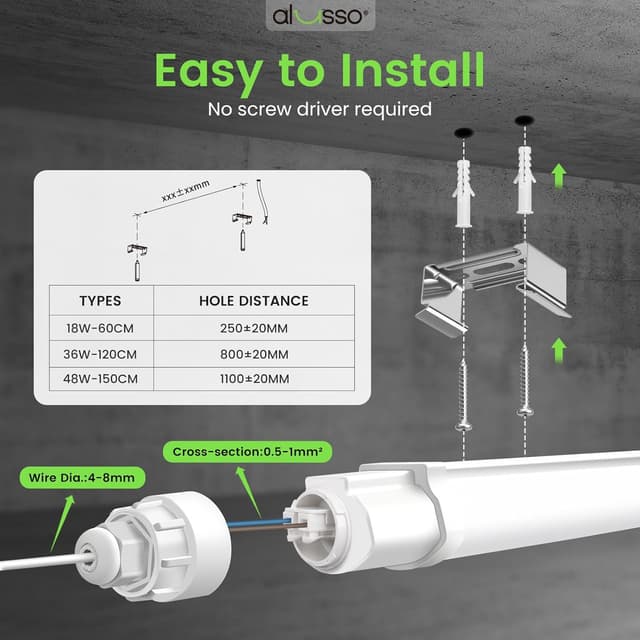 alusso®

Easy to Install

No screw driver required

xxx±xxmm

| TYPES | HOLE DISTANCE |
|---|---|
| 18W-60CM | 250±20MM |
| 36W-120CM | 800±20MM |
| 48W-150CM | 1100±20MM |

Cross-section:0.5-1mm²

Wire Dia.:4-8mm