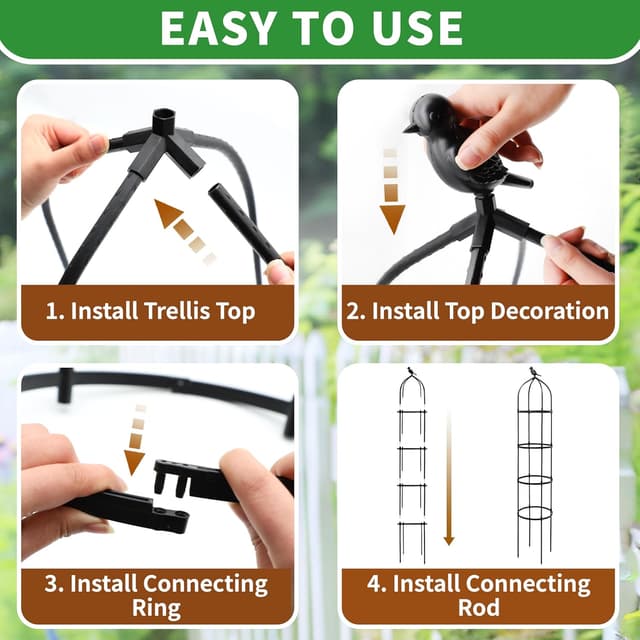 EASY TO USE

1. Install Trellis Top

2. Install Top Decoration

3. Install Connecting Ring

4. Install Connecting Rod