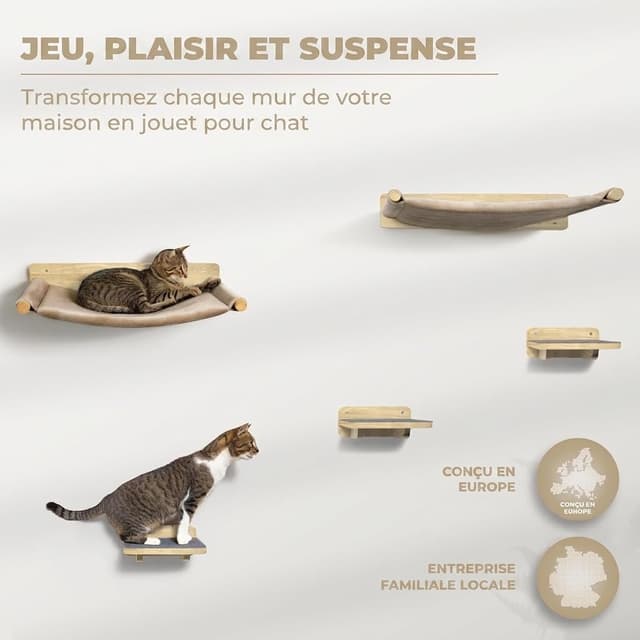 JEU, PLAISIR ET SUSPENSE

Transformez chaque mur de votre maison en jouet pour chat

CONÇU EN EUROPE

CONÇU EN EUROPE

ENTREPRISE FAMILIALE LOCALE