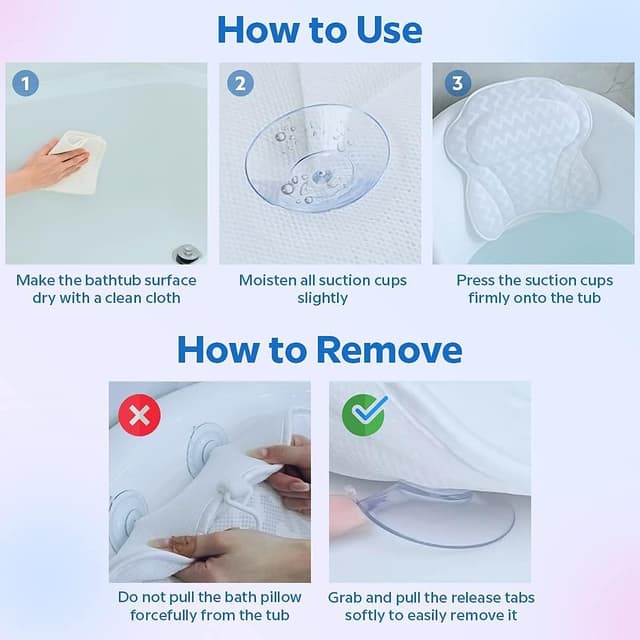 How to Use

1

Make the bathtub surface dry with a clean cloth

2

Moisten all suction cups slightly

3

Press the suction cups firmly onto the tub

How to Remove

Do not pull the bath pillow forcefully from the tub

Grab and pull the release tabs softly to easily remove it