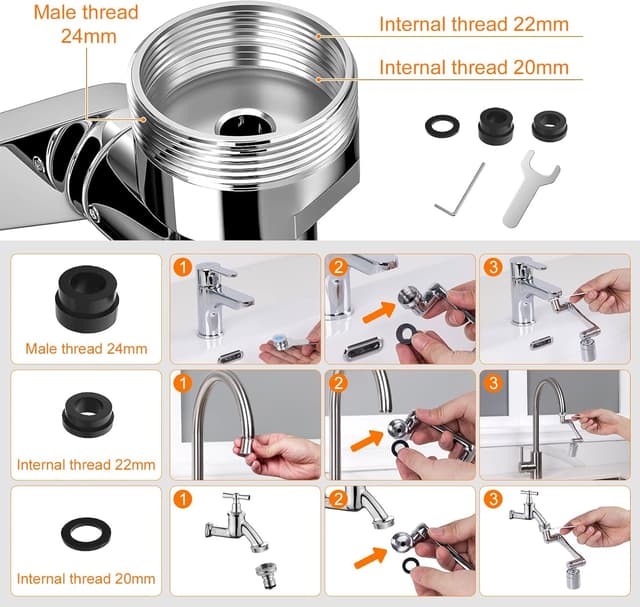 Male thread 24mm

Internal thread 22mm

Internal thread 20mm

Male thread 24mm

1

2

3

Internal thread 22mm

1

2

3

Internal thread 20mm

1

2

3