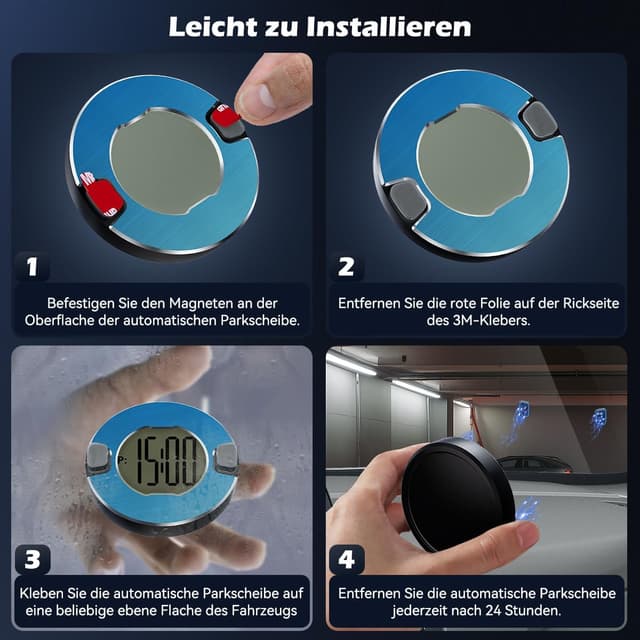 Leicht zu Installieren

1

Befestigen Sie den Magneten an der Oberflache der automatischen Parkscheibe.

2

Entfernen Sie die rote Folie auf der Rickseite des 3M-Klebers.

P: 15:00

3

Kleben Sie die automatische Parkscheibe auf eine beliebige ebene Flache des Fahrzeugs

4

Entfernen Sie die automatische Parkscheibe jederzeit nach 24 Stunden.