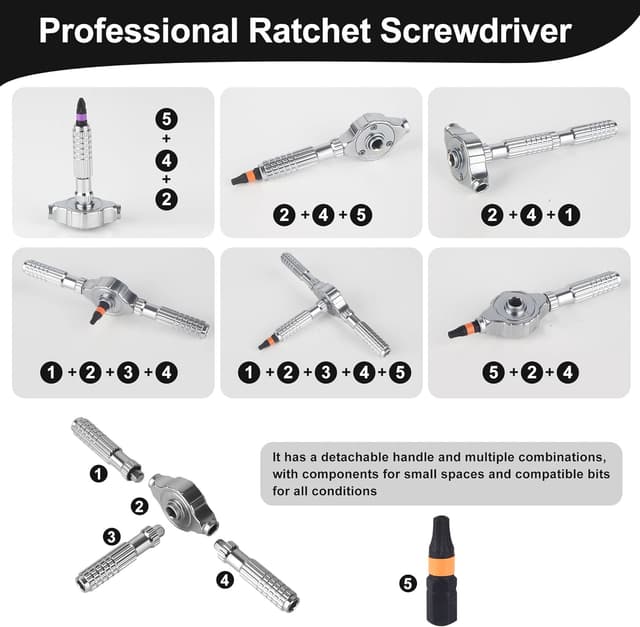 Professional Ratchet Screwdriver

5
+
4
+
2

2 + 4 + 5

2 + 4 + 1

1 + 2 + 3 + 4

1 + 2 + 3 + 4 + 5

5 + 2 + 4

1

2

3

4

It has a detachable handle and multiple combinations, with components for small spaces and compatible bits for all conditions

5