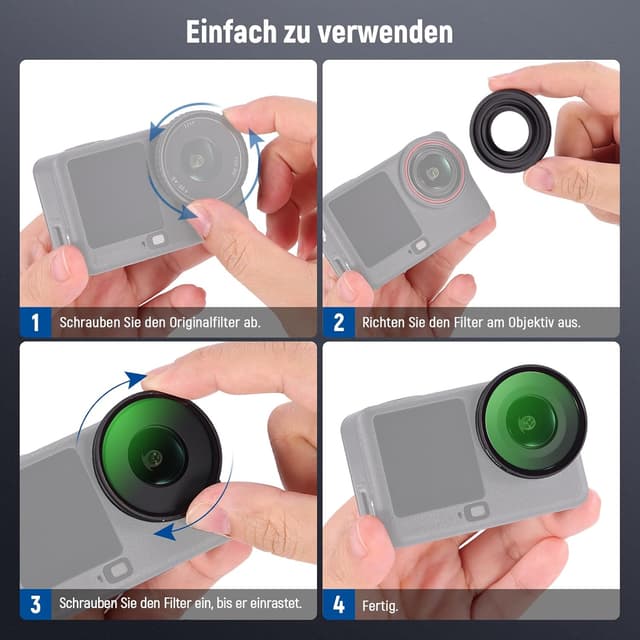 Einfach zu verwenden

1 Schrauben Sie den Originalfilter ab.

2 Richten Sie den Filter am Objektiv aus.

3 Schrauben Sie den Filter ein, bis er einrastet.

4 Fertig.