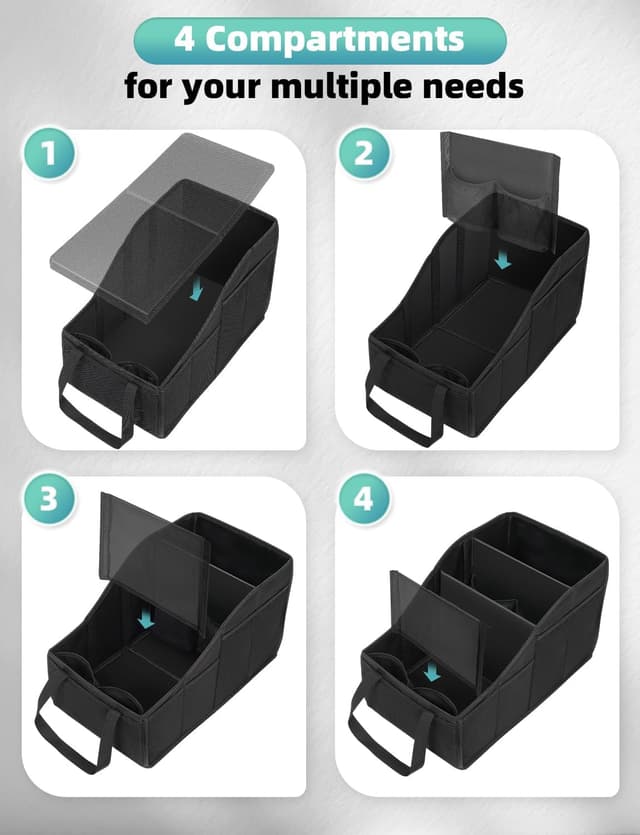 4 Compartments
for your multiple needs

1

2

3

4