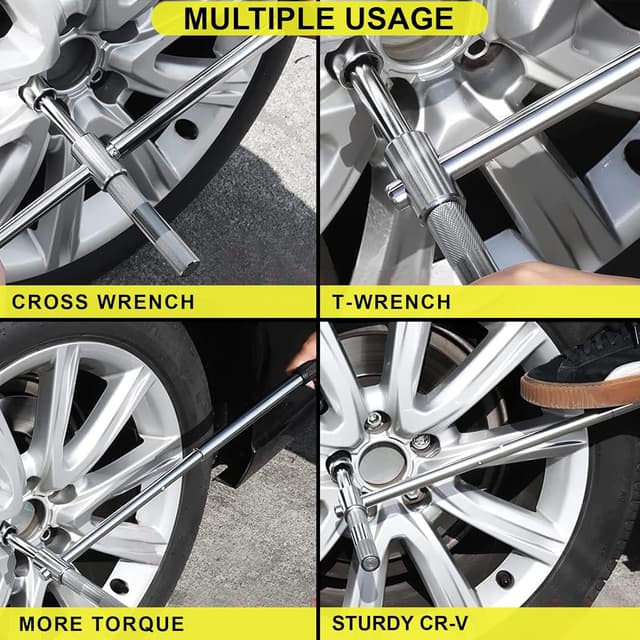 MULTIPLE USAGE

CROSS WRENCH

T-WRENCH

MORE TORQUE

STURDY CR-V