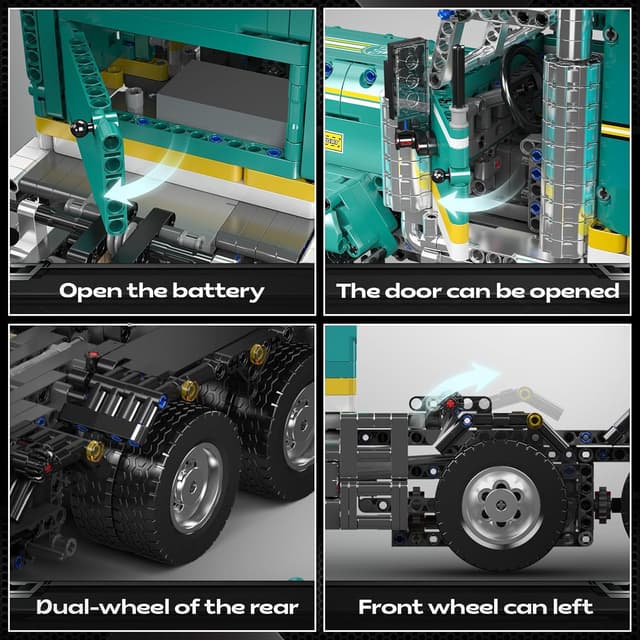 Open the battery

The door can be opened

Dual-wheel of the rear

Front wheel can left