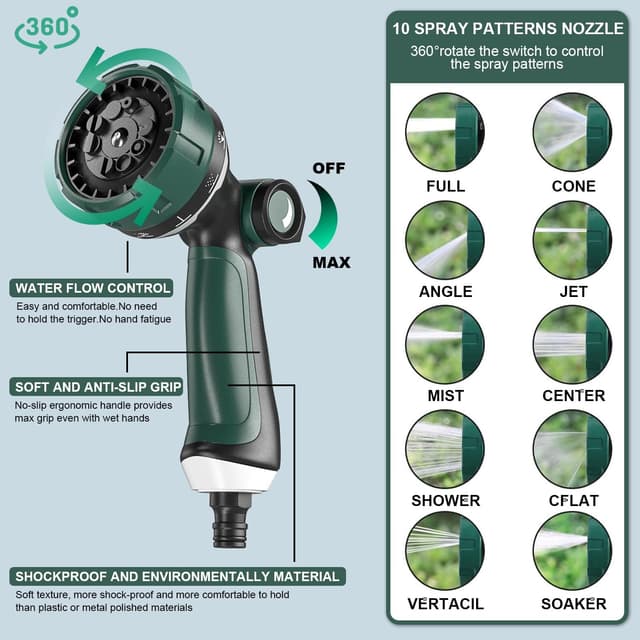 360°

OFF

MAX

WATER FLOW CONTROL
Easy and comfortable.No need to hold the trigger.No hand fatigue

SOFT AND ANTI-SLIP GRIP
No-slip ergonomic handle provides max grip even with wet hands

SHOCKPROOF AND ENVIRONMENTALLY MATERIAL
Soft texture, more shock-proof and more comfortable to hold than plastic or metal polished materials

10 SPRAY PATTERNS NOZZLE
360°rotate the switch to control the spray patterns

FULL
CONE
ANGLE
JET
MIST
CENTER
SHOWER
CFLAT
VERTACIL
SOAKER