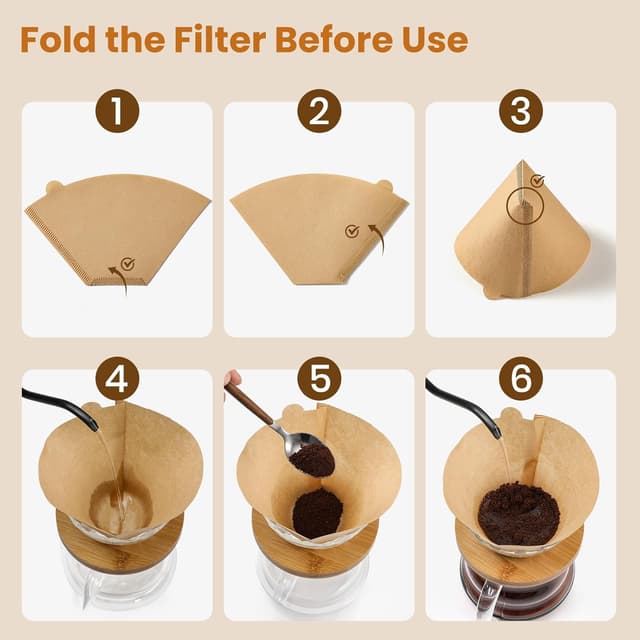 Fold the Filter Before Use

1

2

3

4

5

6