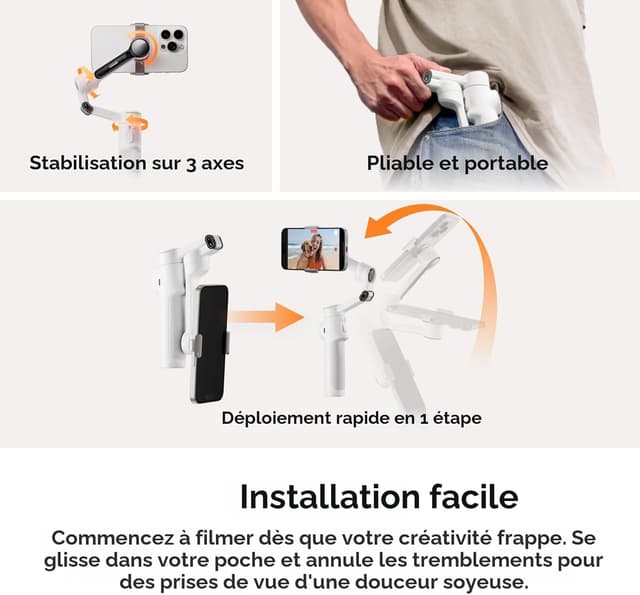 Stabilisation sur 3 axes

Pliable et portable

Déploiement rapide en 1 étape

Installation facile

Commencez à filmer dès que votre créativité frappe. Se glisse dans votre poche et annule les tremblements pour des prises de vue d'une douceur soyeuse.