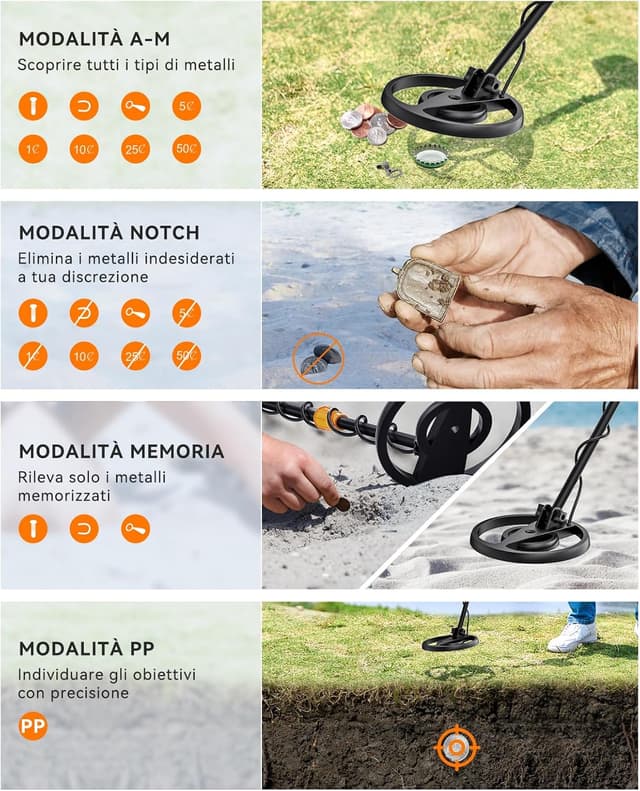 MODALITÀ A-M
Scoprire tutti i tipi di metalli

5¢
1¢ 10¢ 25¢ 50¢

MODALITÀ NOTCH
Elimina i metalli indesiderati a tua discrezione

5¢
1¢ 10¢ 25¢ 50¢

MODALITÀ MEMORIA
Rileva solo i metalli memorizzati

MODALITÀ PP
Individuare gli obiettivi con precisione

PP