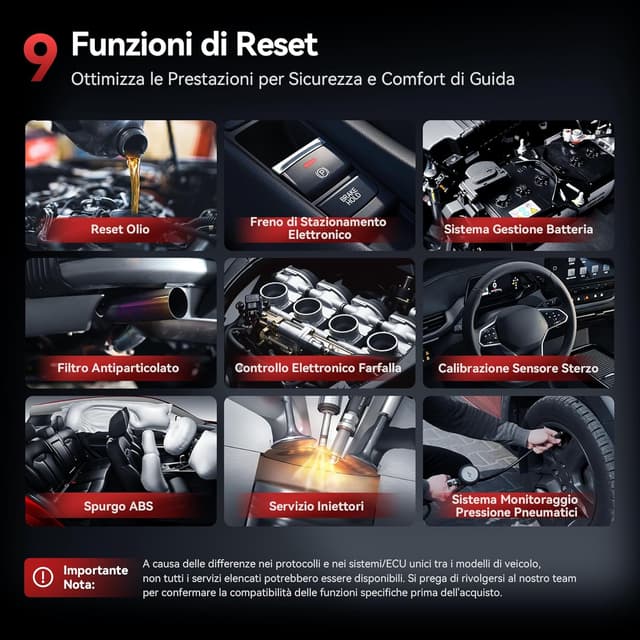 9 Funzioni di Reset

Ottimizza le Prestazioni per Sicurezza e Comfort di Guida

Reset Olio

P

BRAKE HOLD

Freno di Stazionamento Elettronico

Sistema Gestione Batteria

Filtro Antiparticolato

Controllo Elettronico Farfalla

Calibrazione Sensore Sterzo

Spurgo ABS

Servizio Iniettori

Sistema Monitoraggio Pressione Pneumatici

Importante Nota:

A causa delle differenze nei protocolli e nei sistemi/ECU unici tra i modelli di veicolo, non tutti i servizi elencati potrebbero essere disponibili. Si prega di rivolgersi al nostro team per confermare la compatibilità delle funzioni specifiche prima dell'acquisto.