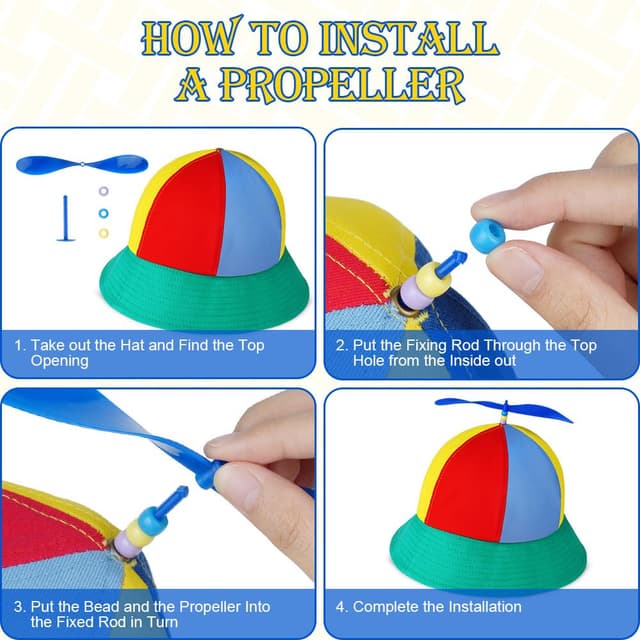 HOW TO INSTALL A PROPELLER

1. Take out the Hat and Find the Top Opening

2. Put the Fixing Rod Through the Top Hole from the Inside out

3. Put the Bead and the Propeller Into the Fixed Rod in Turn

4. Complete the Installation