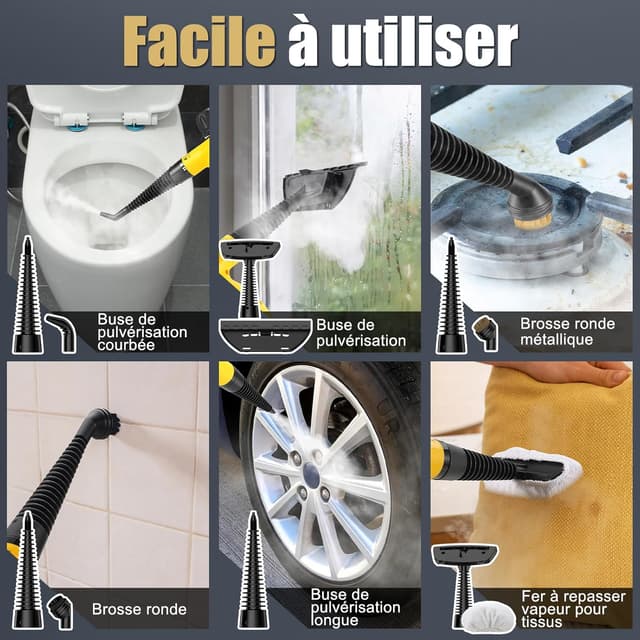 Facile à utiliser

Buse de pulvérisation courbée

Buse de pulvérisation

Brosse ronde métallique

Brosse ronde

Buse de pulvérisation longue

Fer à repasser vapeur pour tissus