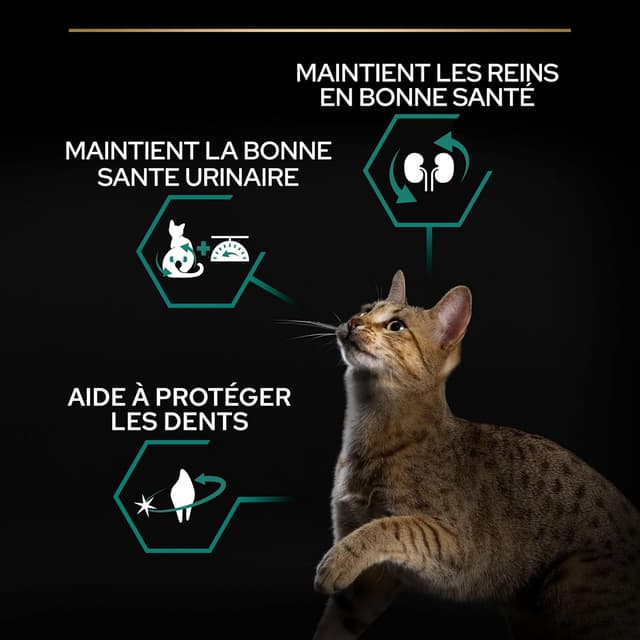 MAINTIENT LES REINS EN BONNE SANTÉ

MAINTIENT LA BONNE SANTE URINAIRE

AIDE À PROTÉGER LES DENTS