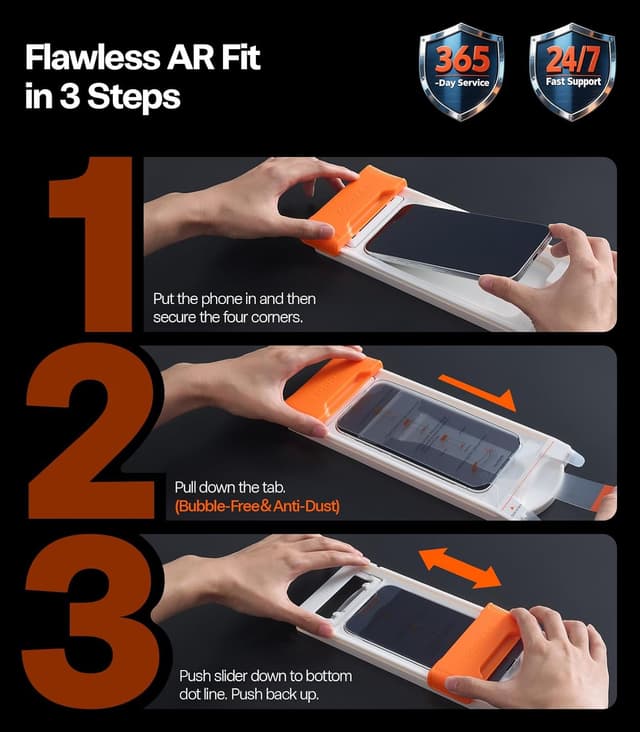 Flawless AR Fit in 3 Steps

365 -Day Service

24/7 Fast Support

1

Put the phone in and then secure the four corners.

2

Pull down the tab.
(Bubble-Free& Anti-Dust)

3

Push slider down to bottom dot line. Push back up.