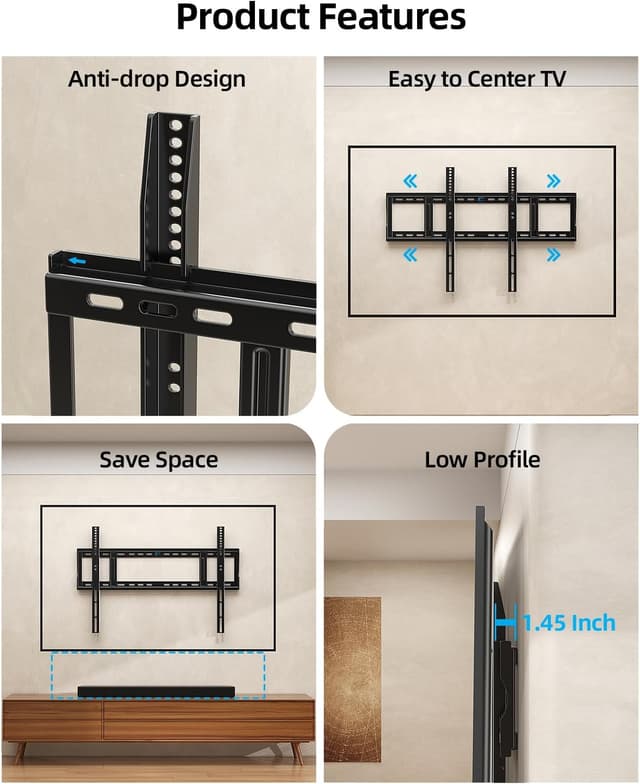 Product Features

Anti-drop Design

Easy to Center TV

Save Space

Low Profile

1.45 Inch