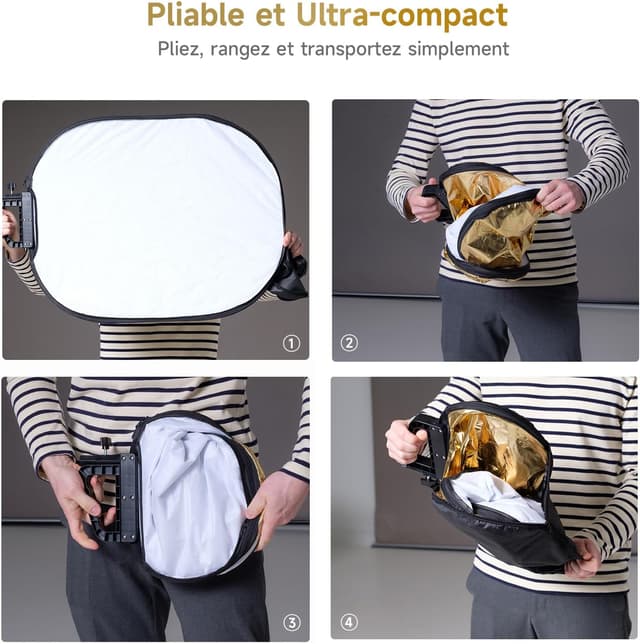 Pliable et Ultra-compact

Pliez, rangez et transportez simplement

①

②

③

④