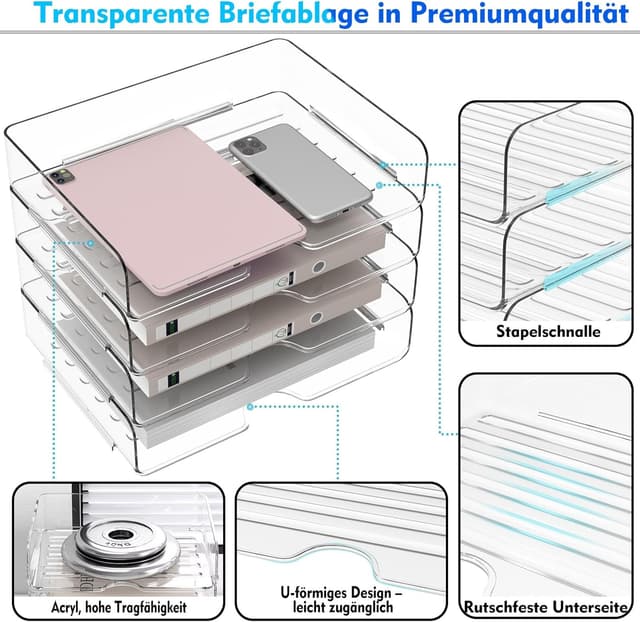 Transparente Briefablage in Premiumqualität

Stapelschnalle

Acryl, hohe Tragfähigkeit

U-förmiges Design – leicht zugänglich

Rutschfeste Unterseite