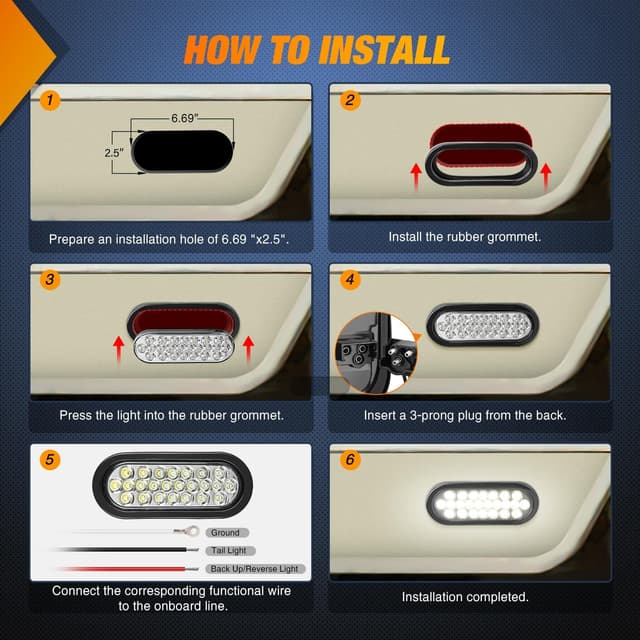 HOW TO INSTALL

1

6.69"

2.5"

Prepare an installation hole of 6.69 "x2.5".

2

Install the rubber grommet.

3

Press the light into the rubber grommet.

4

Insert a 3-prong plug from the back.

5

Ground

Tail Light

Back Up/Reverse Light

Connect the corresponding functional wire to the onboard line.

6

Installation completed.