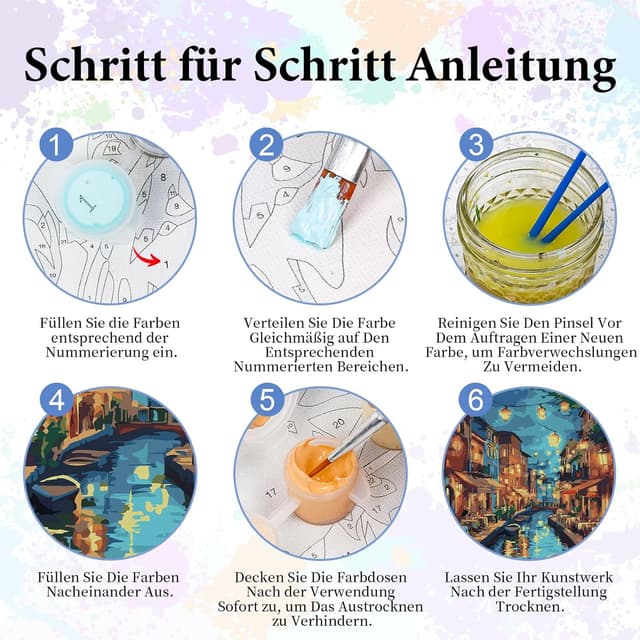 Schritt für Schritt Anleitung

1

Füllen Sie die Farben entsprechend der Nummerierung ein.

2

Verteilen Sie Die Farbe Gleichmäßig auf Den Entsprechenden Nummerierten Bereichen.

3

Reinigen Sie Den Pinsel Vor Dem Auftragen Einer Neuen Farbe, um Farbverwechslungen Zu Vermeiden.

4

Füllen Sie Die Farben Nacheinander Aus.

5

Decken Sie Die Farbdosen Nach der Verwendung Sofort zu, um Das Austrocknen zu Verhindern.

6

Lassen Sie Ihr Kunstwerk Nach der Fertigstellung Trocknen.