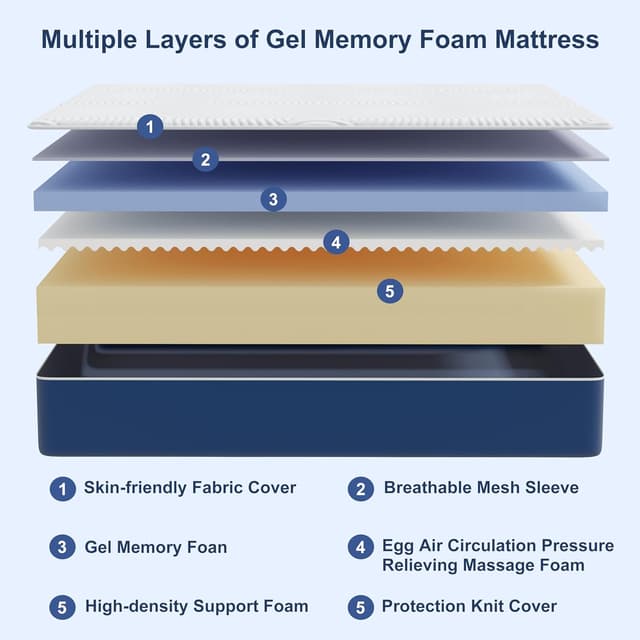 Multiple Layers of Gel Memory Foam Mattress

1
2
3
4
5

1 Skin-friendly Fabric Cover

2 Breathable Mesh Sleeve

3 Gel Memory Foan

4 Egg Air Circulation Pressure Relieving Massage Foam

5 High-density Support Foam

5 Protection Knit Cover