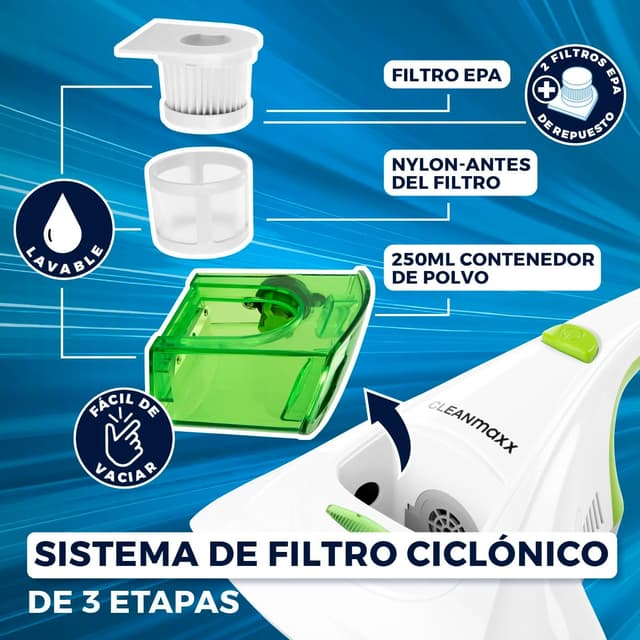 FILTRO EPA

2 FILTROS EPA DE REPUESTO

NYLON-ANTES DEL FILTRO

LAVABLE

250ML CONTENEDOR DE POLVO

FÁCIL DE VACIAR

CLEANmaxx

SISTEMA DE FILTRO CICLÓNICO

DE 3 ETAPAS