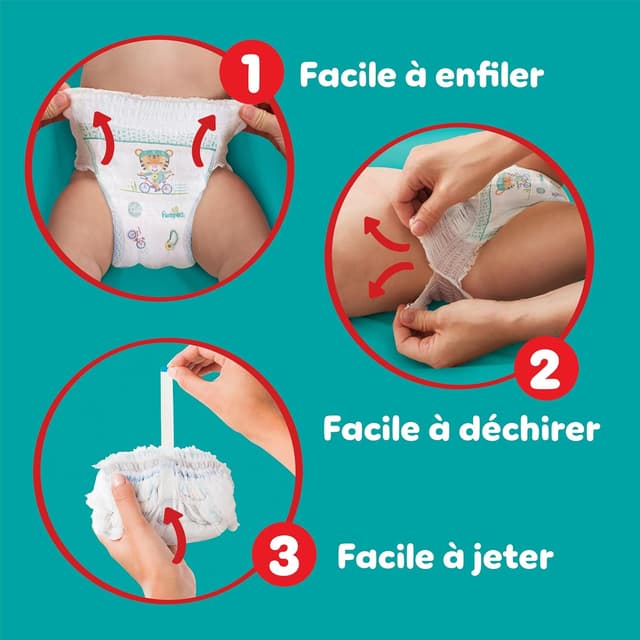 1 Facile à enfiler

Pampers

2

Facile à déchirer

3 Facile à jeter