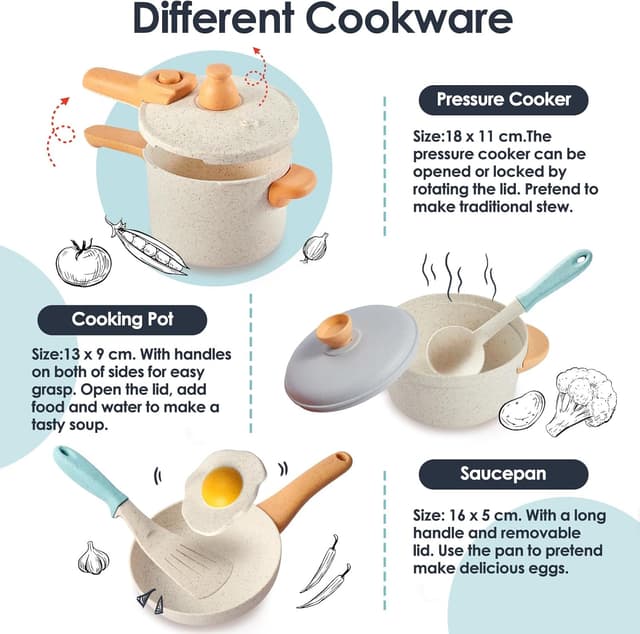 Different Cookware

Pressure Cooker

Size:18 x 11 cm.The pressure cooker can be opened or locked by rotating the lid. Pretend to make traditional stew.

Cooking Pot

Size:13 x 9 cm. With handles on both of sides for easy grasp. Open the lid, add food and water to make a tasty soup.

Saucepan

Size: 16 x 5 cm. With a long handle and removable lid. Use the pan to pretend make delicious eggs.