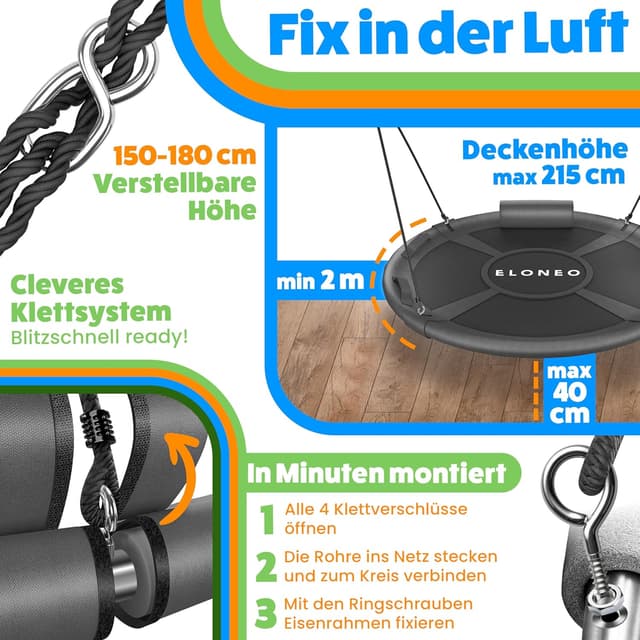 Fix in der Luft

150-180 cm
Verstellbare Höhe

Deckenhöhe
max 215 cm

ELONEO

min 2 m

max 40 cm

Cleveres Klettsystem
Blitzschnell ready!

In Minuten montiert

1 Alle 4 Klettverschlüsse öffnen

2 Die Rohre ins Netz stecken und zum Kreis verbinden

3 Mit den Ringschrauben Eisenrahmen fixieren