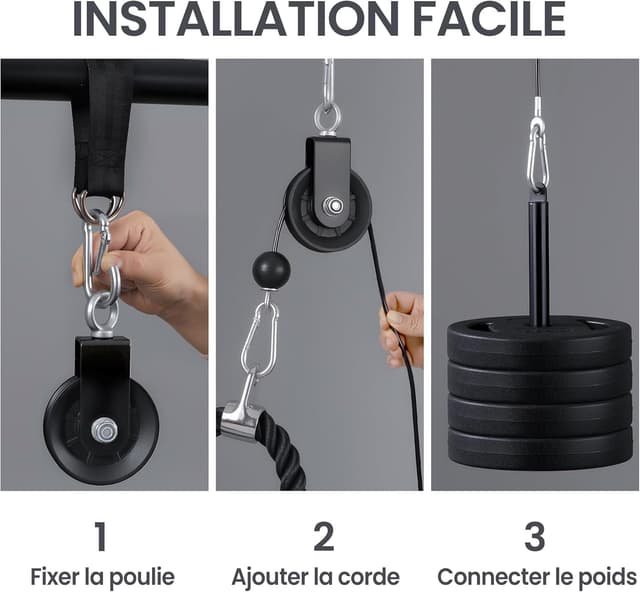 INSTALLATION FACILE

1
Fixer la poulie

2
Ajouter la corde

3
Connecter le poids