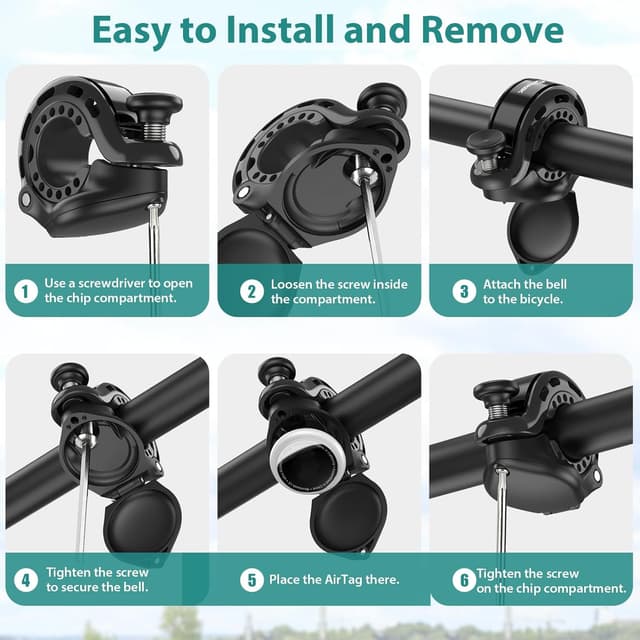 Easy to Install and Remove

1 Use a screwdriver to open the chip compartment.

2 Loosen the screw inside the compartment.

3 Attach the bell to the bicycle.

4 Tighten the screw to secure the bell.

5 Place the AirTag there.

6 Tighten the screw on the chip compartment.