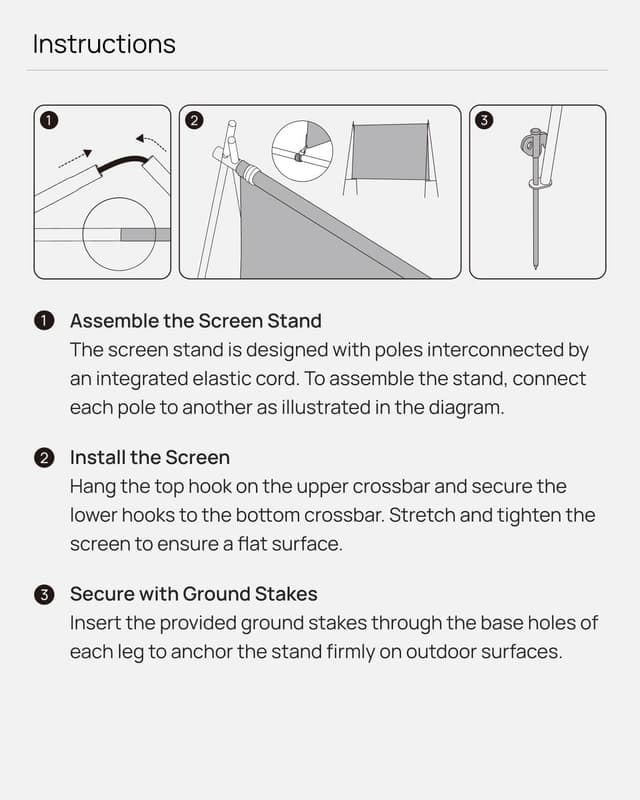 Instructions

1

2

3

1 Assemble the Screen Stand
The screen stand is designed with poles interconnected by an integrated elastic cord. To assemble the stand, connect each pole to another as illustrated in the diagram.

2 Install the Screen
Hang the top hook on the upper crossbar and secure the lower hooks to the bottom crossbar. Stretch and tighten the screen to ensure a flat surface.

3 Secure with Ground Stakes
Insert the provided ground stakes through the base holes of each leg to anchor the stand firmly on outdoor surfaces.