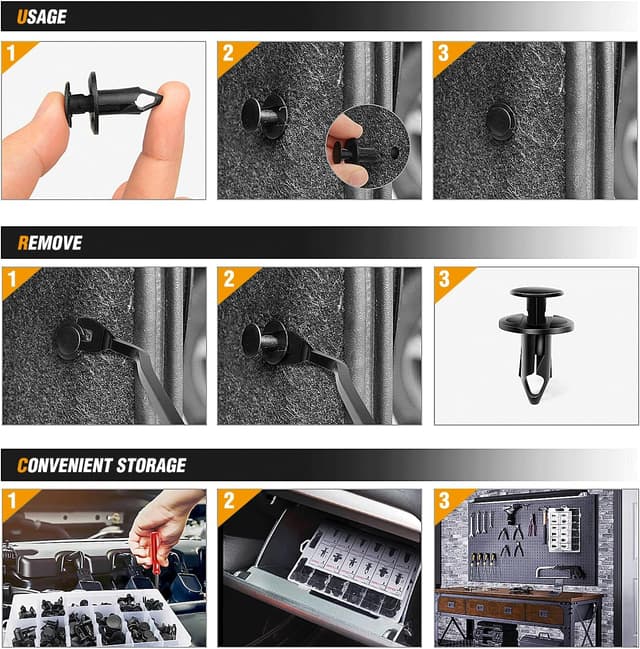 USAGE

1

2

3

REMOVE

1

2

3

CONVENIENT STORAGE

1

2

3