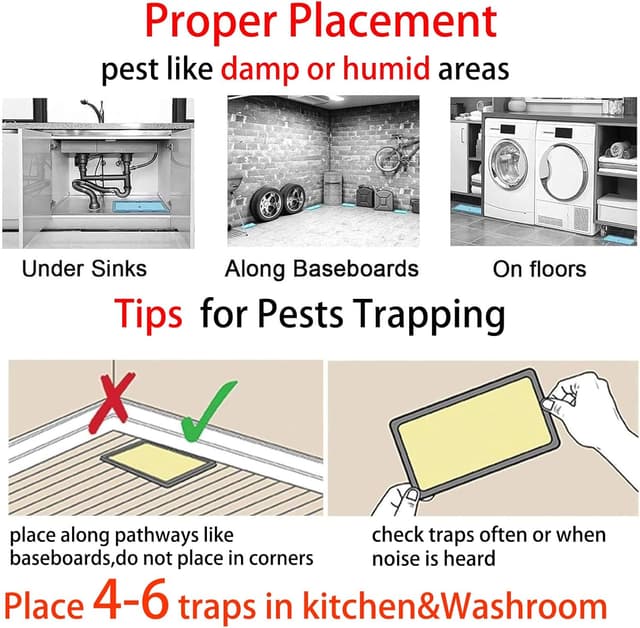 Proper Placement

pest like damp or humid areas

Under Sinks

Along Baseboards

On floors

Tips for Pests Trapping

place along pathways like baseboards,do not place in corners

check traps often or when noise is heard

Place 4-6 traps in kitchen&Washroom