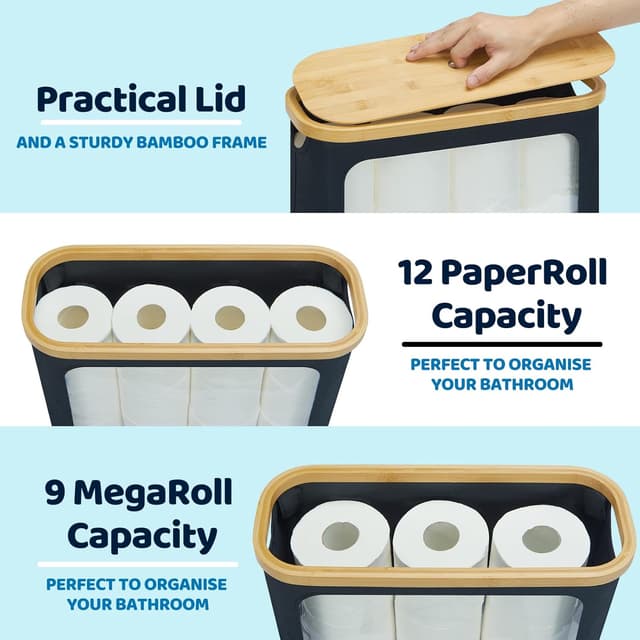 Practical Lid

AND A STURDY BAMBOO FRAME

12 PaperRoll Capacity

PERFECT TO ORGANISE YOUR BATHROOM

9 MegaRoll Capacity

PERFECT TO ORGANISE YOUR BATHROOM