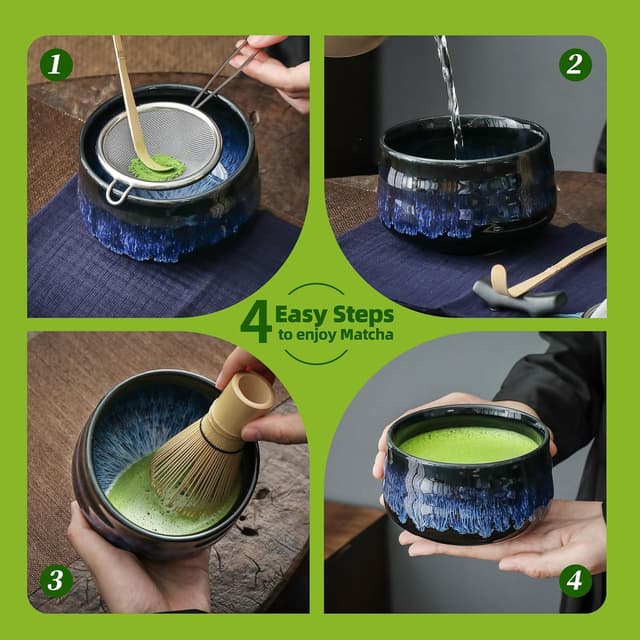 1

2

4 Easy Steps
to enjoy Matcha

3

4