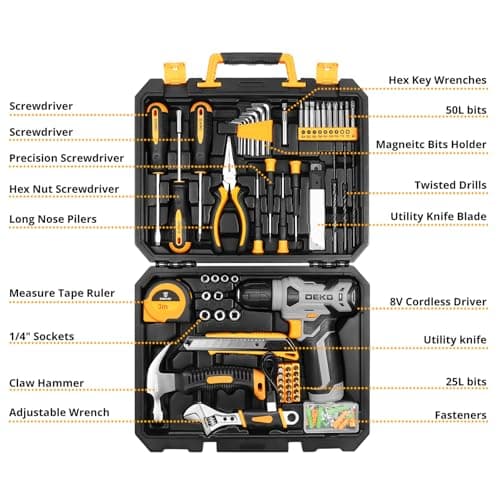 Screwdriver

Screwdriver

Precision Screwdriver

Hex Nut Screwdriver

Long Nose Pilers

Measure Tape Ruler

1/4" Sockets

Claw Hammer

Adjustable Wrench

Hex Key Wrenches

50L bits

Magneitc Bits Holder

Twisted Drills

Utility Knife Blade

8V Cordless Driver

Utility knife

25L bits

Fasteners

3m

DEKO