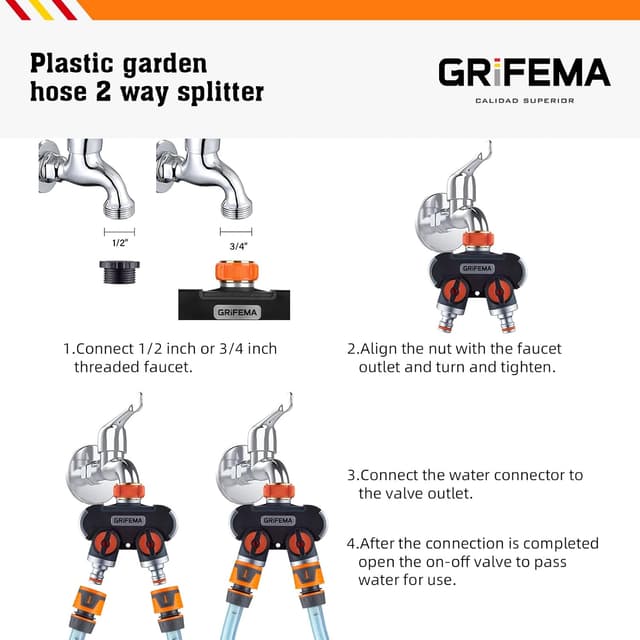 Plastic garden hose 2 way splitter

GRiFEMA
CALIDAD SUPERIOR

1/2"

3/4"

GRiFEMA

GRiFEMA

1.Connect 1/2 inch or 3/4 inch threaded faucet.

2.Align the nut with the faucet outlet and turn and tighten.

GRiFEMA

GRiFEMA

3.Connect the water connector to the valve outlet.

4.After the connection is completed open the on-off valve to pass water for use.