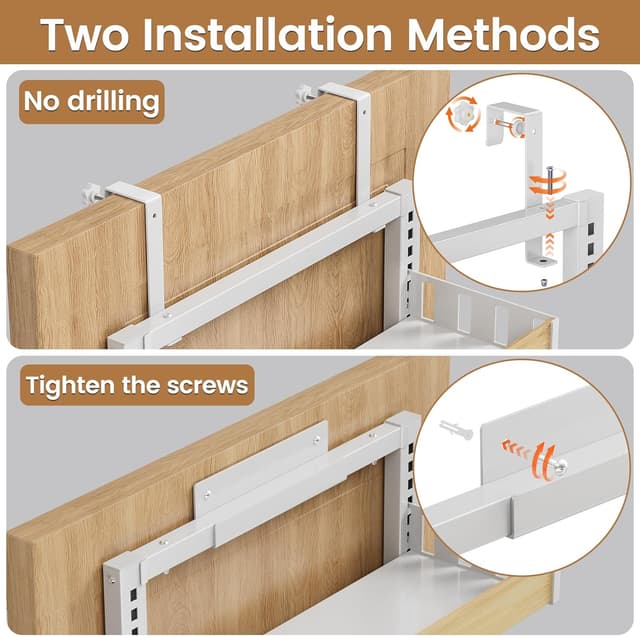 Two Installation Methods

No drilling

Tighten the screws