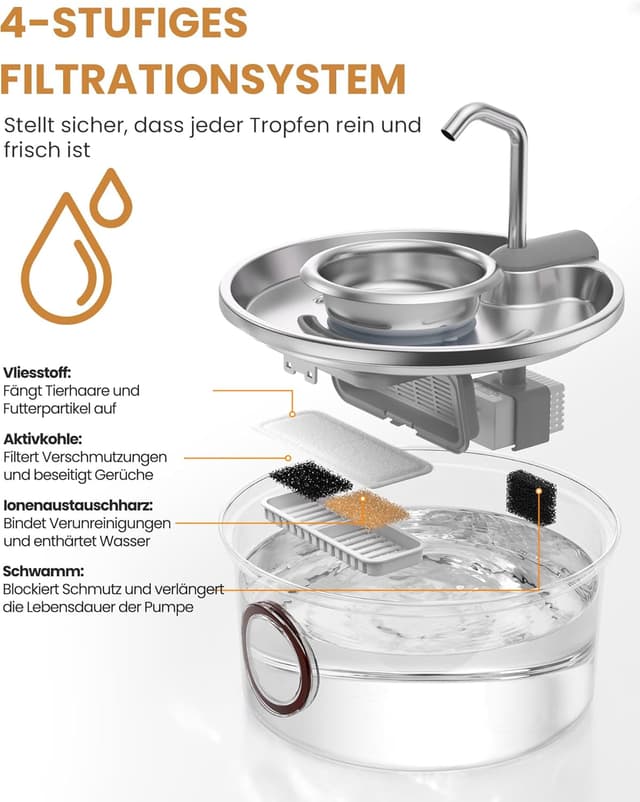 4-STUFIGES FILTRATIONSYSTEM

Stellt sicher, dass jeder Tropfen rein und frisch ist

Vliesstoff:
Fängt Tierhaare und Futterpartikel auf

Aktivkohle:
Filtert Verschmutzungen und beseitigt Gerüche

Ionenaustauschharz:
Bindet Verunreinigungen und enthärtet Wasser

Schwamm:
Blockiert Schmutz und verlängert die Lebensdauer der Pumpe