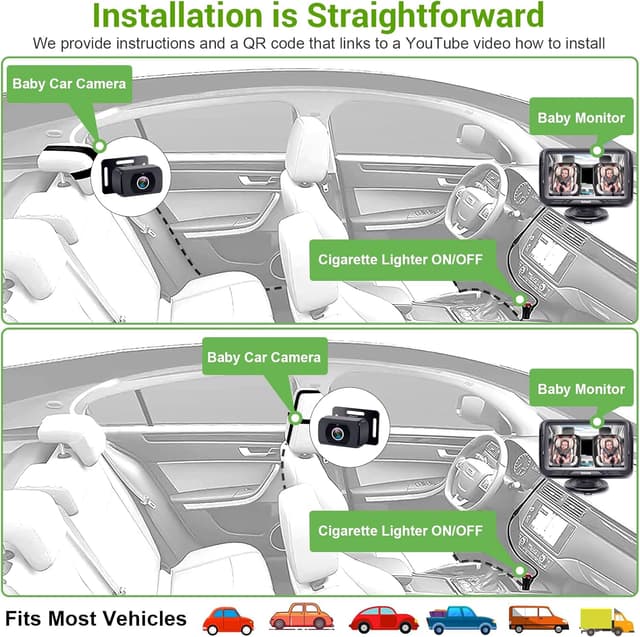 Installation is Straightforward

We provide instructions and a QR code that links to a YouTube video how to install

Baby Car Camera

Baby Monitor

Cigarette Lighter ON/OFF

Baby Car Camera

Baby Monitor

Cigarette Lighter ON/OFF

Fits Most Vehicles