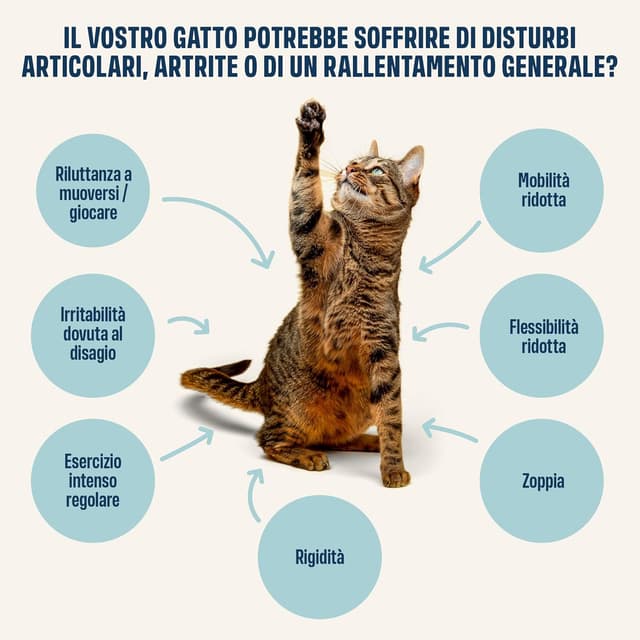 IL VOSTRO GATTO POTREBBE SOFFRIRE DI DISTURBI ARTICOLARI, ARTRITE O DI UN RALLENTAMENTO GENERALE?

Riluttanza a muoversi / giocare

Irritabilità dovuta al disagio

Esercizio intenso regolare

Rigidità

Mobilità ridotta

Flessibilità ridotta

Zoppia