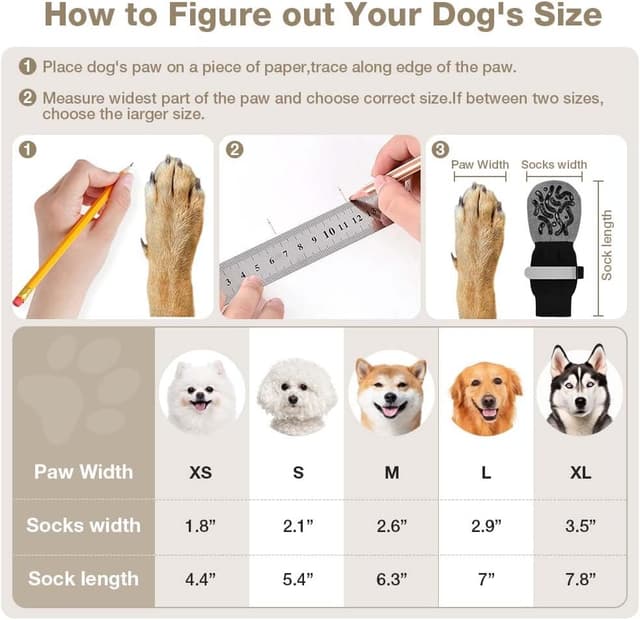 How to Figure out Your Dog's Size

① Place dog's paw on a piece of paper,trace along edge of the paw.

② Measure widest part of the paw and choose correct size.If between two sizes, choose the iarger size.

①

②

3 4 5 6 7 8 9 10 11 12

③

Paw Width

Socks width

Sock length

| Paw Width | XS | S | M | L | XL |
|---|---|---|---|---|---|
| Socks width | 1.8” | 2.1” | 2.6” | 2.9” | 3.5” |
| Sock length | 4.4” | 5.4” | 6.3” | 7” | 7.8” |