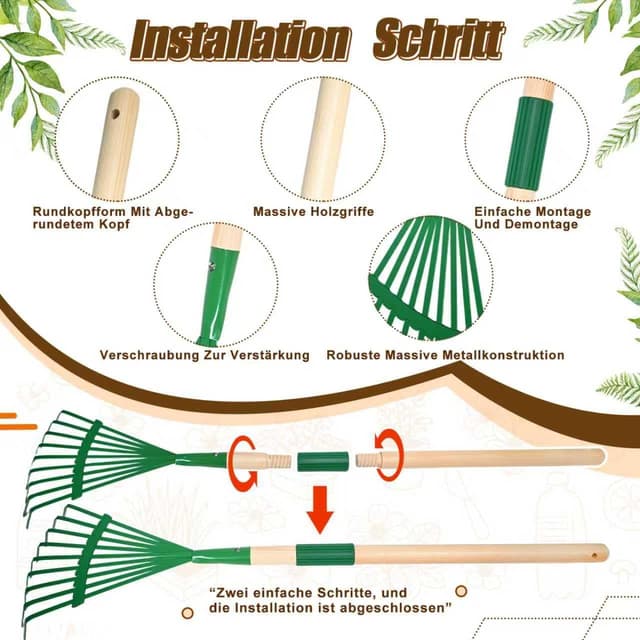 Installation Schritt

Rundkopfform Mit Abgerundetem Kopf

Massive Holzgriffe

Einfache Montage Und Demontage

Verschraubung Zur Verstärkung

Robuste Massive Metallkonstruktion

"Zwei einfache Schritte, und die Installation ist abgeschlossen"