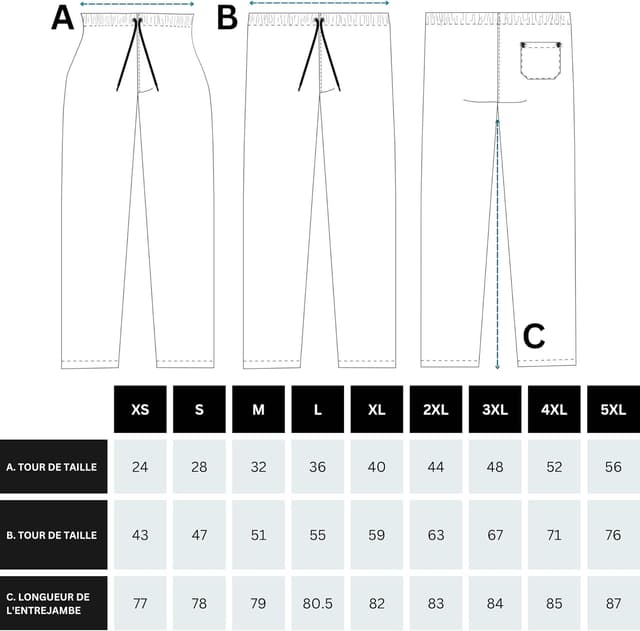 A B C

| | XS | S | M | L | XL | 2XL | 3XL | 4XL | 5XL |
|---|---|---|---|---|---|---|---|---|---|
| A. TOUR DE TAILLE | 24 | 28 | 32 | 36 | 40 | 44 | 48 | 52 | 56 |
| B. TOUR DE TAILLE | 43 | 47 | 51 | 55 | 59 | 63 | 67 | 71 | 76 |
| C. LONGUEUR DE L'ENTREJAMBE | 77 | 78 | 79 | 80.5 | 82 | 83 | 84 | 85 | 87 |