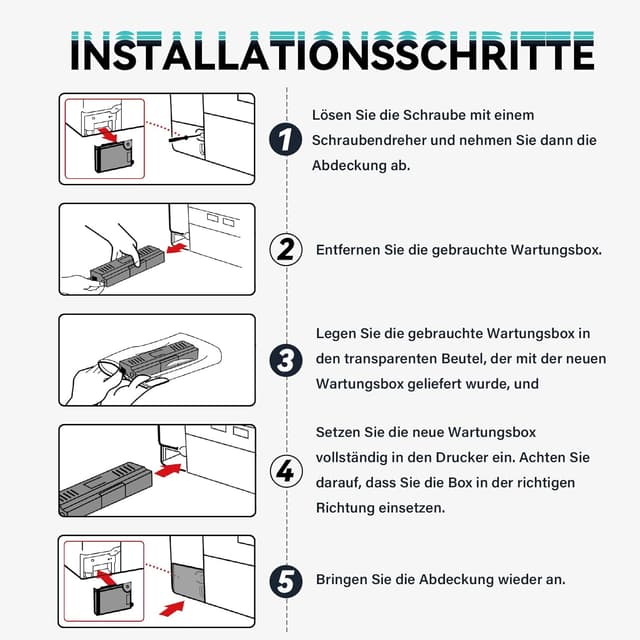 INSTALLATIONSSCHRITTE

1
Lösen Sie die Schraube mit einem Schraubendreher und nehmen Sie dann die Abdeckung ab.

2
Entfernen Sie die gebrauchte Wartungsbox.

3
Legen Sie die gebrauchte Wartungsbox in den transparenten Beutel, der mit der neuen Wartungsbox geliefert wurde, und

4
Setzen Sie die neue Wartungsbox vollständig in den Drucker ein. Achten Sie darauf, dass Sie die Box in der richtigen Richtung einsetzen.

5
Bringen Sie die Abdeckung wieder an.