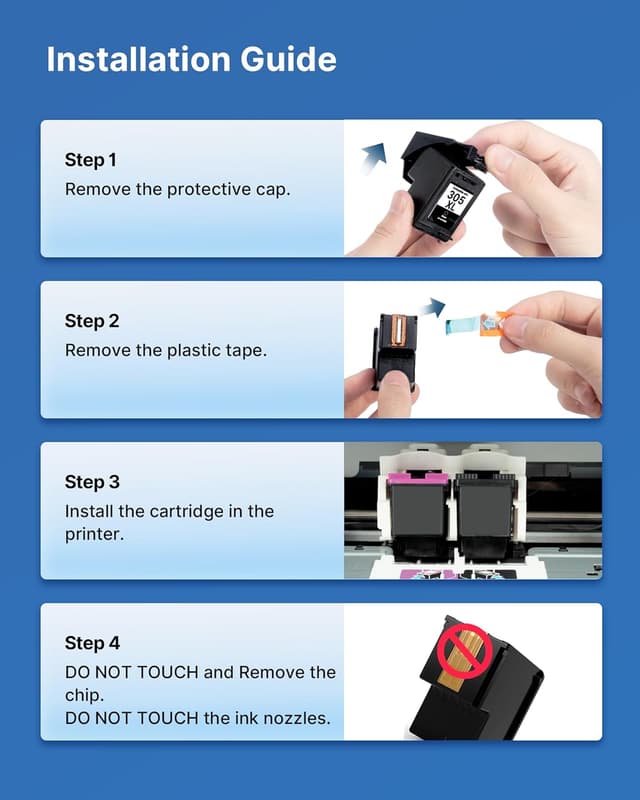 Installation Guide

Step 1
Remove the protective cap.

305 XL

Step 2
Remove the plastic tape.

Step 3
Install the cartridge in the printer.

Step 4
DO NOT TOUCH and Remove the chip.
DO NOT TOUCH the ink nozzles.